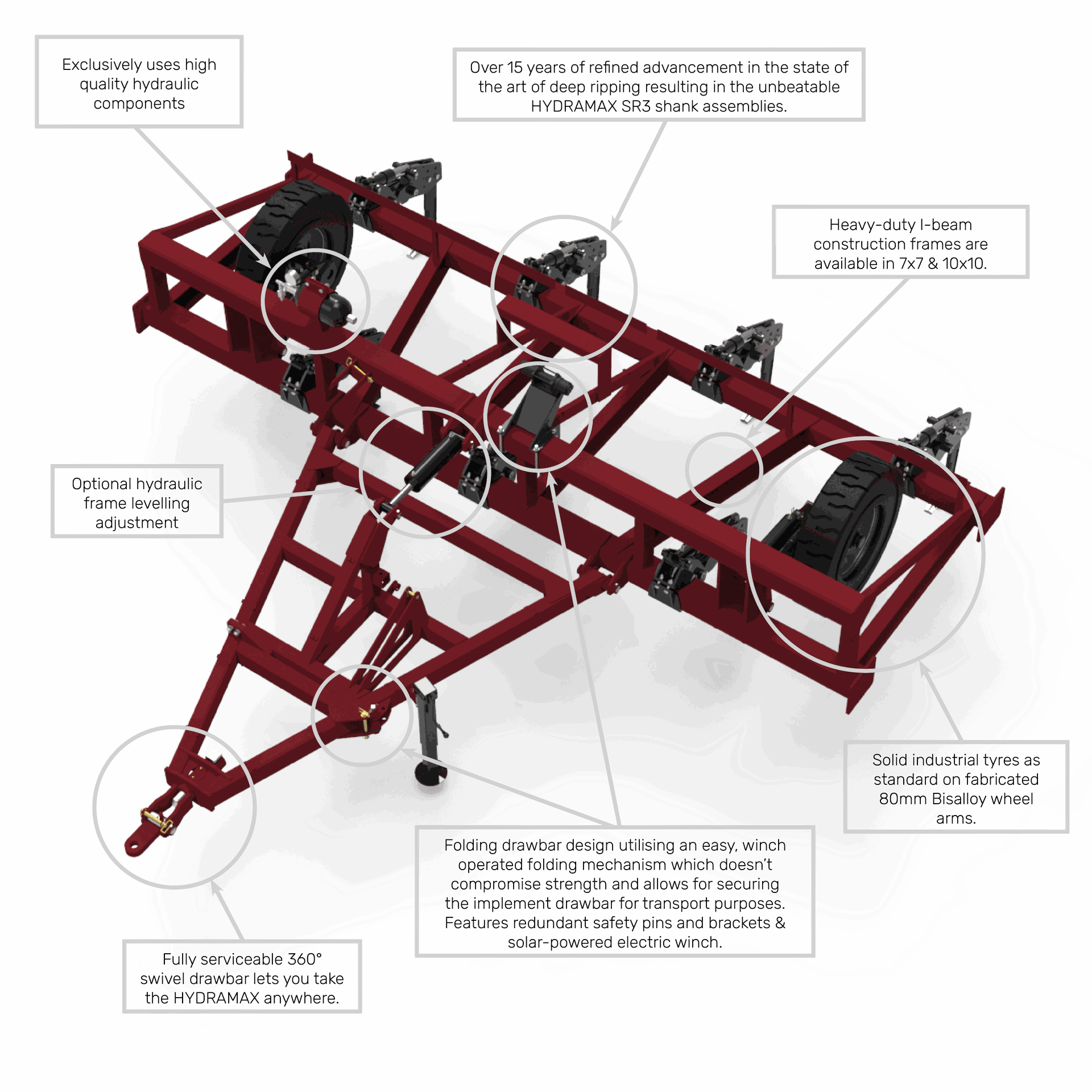 Exclusively uses high quality hydraulic components

Over 15 years of refined advancement in the state of the art of deep ripping resulting in the unbeatable HYDRAMAX SR3 shank assemblies.

Heavy-duty I-beam construction frames are available in 7x7 & 10x10.

Optional hydraulic frame levelling adjustment

Solid industrial tyres as standard on fabricated 80mm Bisalloy wheel arms.

Folding drawbar design utilising an easy, winch operated folding mechanism which doesn't compromise strength and allows for securing the implement drawbar for transport purposes. Features redundant safety pins and brackets & solar-powered electric winch.

Fully serviceable 360° swivel drawbar lets you take the HYDRAMAX anywhere.